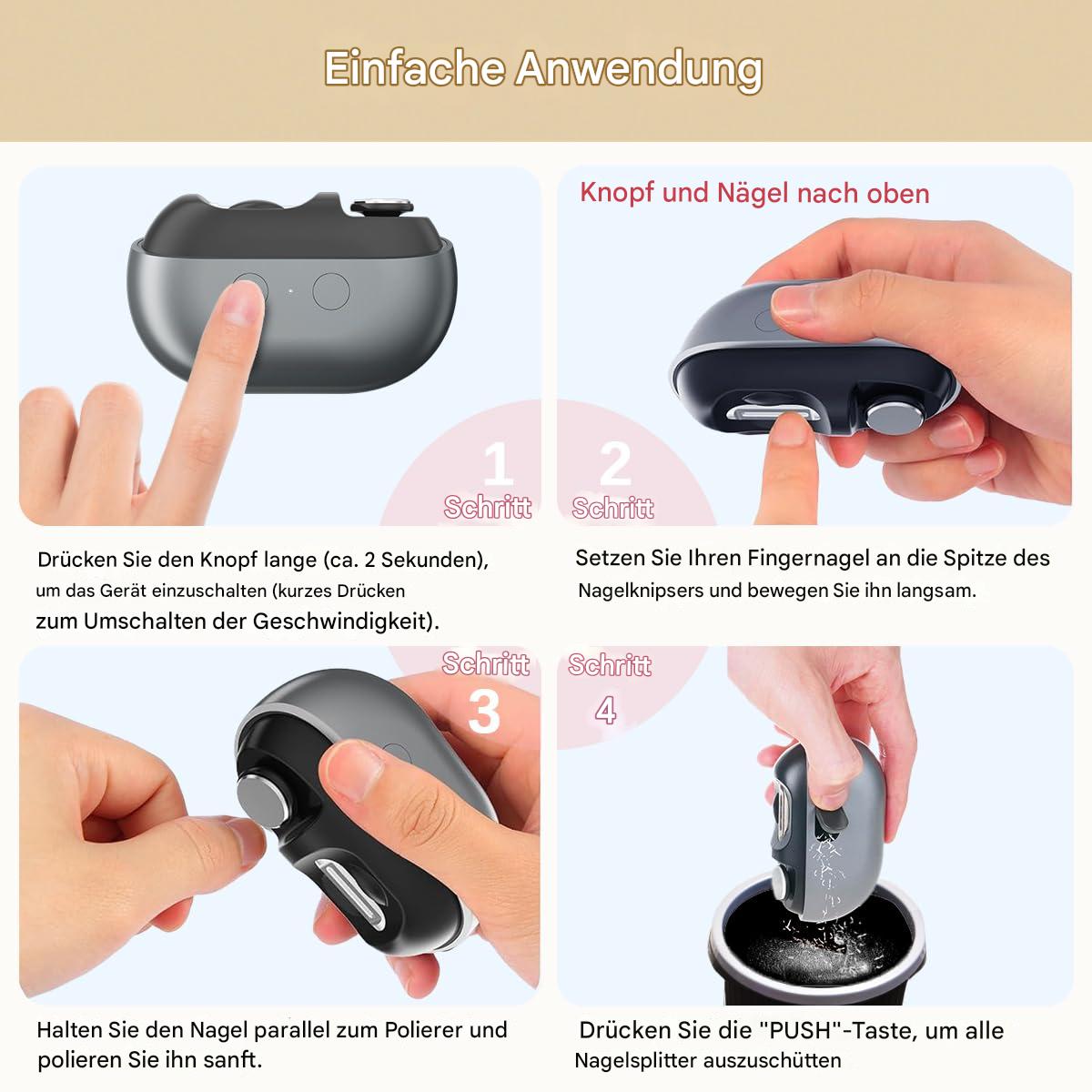 Einfache Anwendung

1
Schritt

Drücken Sie den Knopf lange (ca. 2 Sekunden), um das Gerät einzuschalten (kurzes Drücken zum Umschalten der Geschwindigkeit).

Knopf und Nägel nach oben

2
Schritt

Setzen Sie Ihren Fingernagel an die Spitze des Nagelknipsers und bewegen Sie ihn langsam.

Schritt
3

Halten Sie den Nagel parallel zum Polierer und polieren Sie ihn sanft.

Schritt
4

Drücken Sie die "PUSH"-Taste, um alle Nagelsplitter auszuschütten